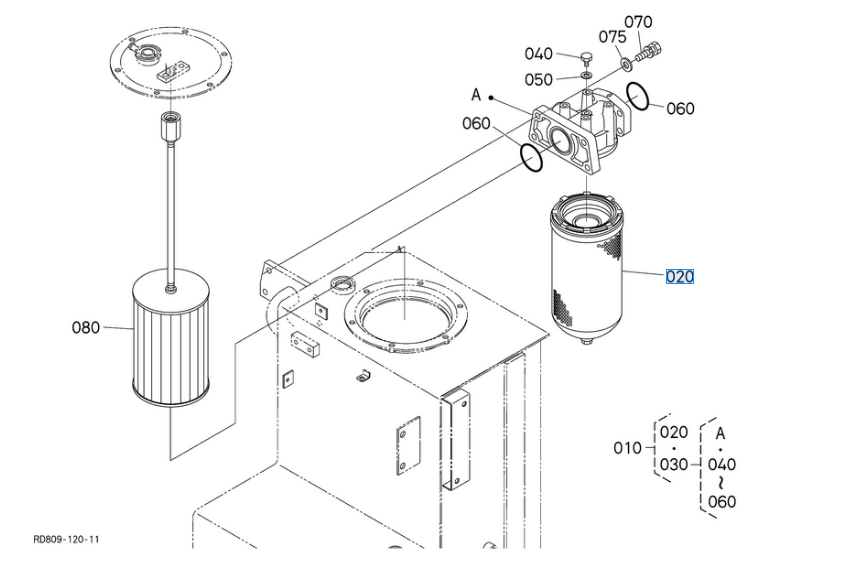 070
075
040
050
A
060
060
020
080
010
020
·
030
A
·
040
~
060
RD809-120-11